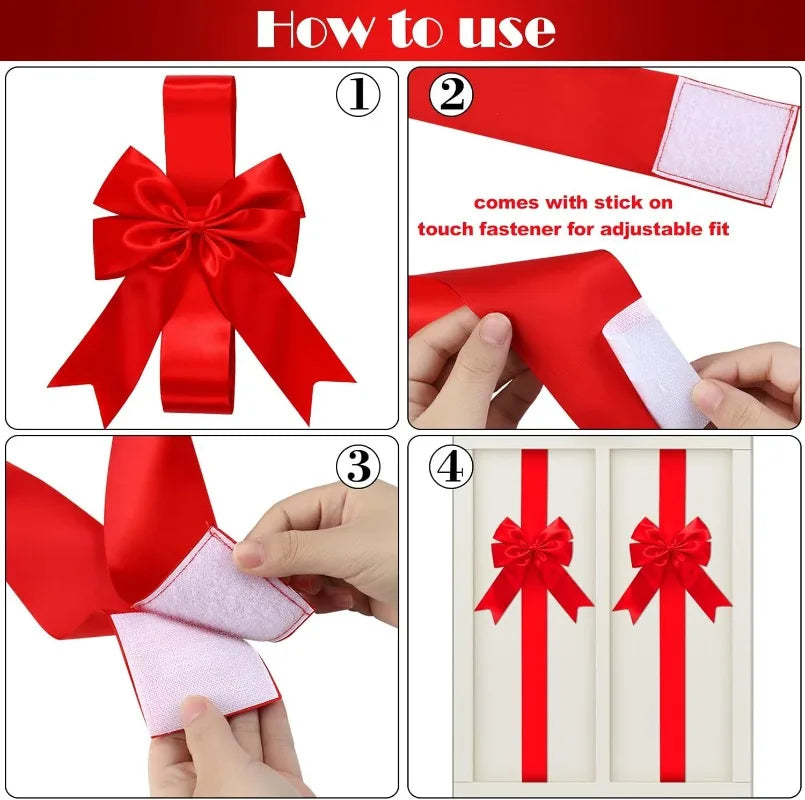 How to use

①

②

comes with stick on touch fastener for adjustable fit

③

④